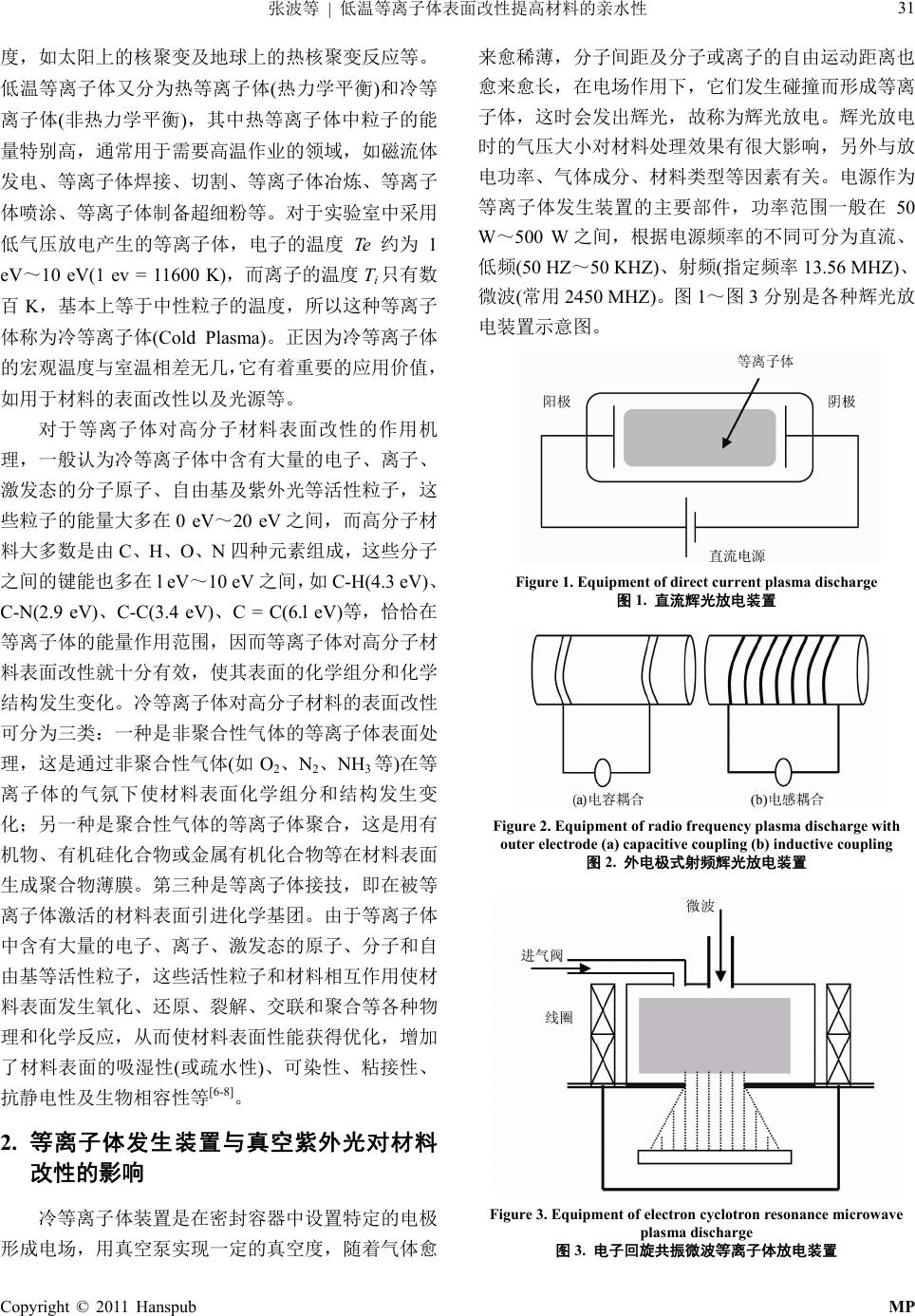 张波等 | 低温等离子体表面改性提高材料的亲水性 31

度，如太阳上的核聚变及地球上的热核聚变反应等。低温等离子体又分为热等离子体(热力学平衡)和冷等离子体(非热力学平衡)，其中热等离子体中粒子的能量特别高，通常用于需要高温作业的领域，如磁流体发电、等离子体焊接、切割、等离子体冶炼、等离子体喷涂、等离子体制备超细粉等。对于实验室中采用低气压放电产生的等离子体，电子的温度 $Te$ 约为 1 eV～10 eV(1 ev = 11600 K)，而离子的温度 $T_i$ 只有数百 K，基本上等于中性粒子的温度，所以这种等离子体称为冷等离子体(Cold Plasma)。正因为冷等离子体的宏观温度与室温相差无几，它有着重要的应用价值，如用于材料的表面改性以及光源等。

对于等离子体对高分子材料表面改性的作用机理，一般认为冷等离子体中含有大量的电子、离子、激发态的分子原子、自由基及紫外光等活性粒子，这些粒子的能量大多在 0 eV～20 eV 之间，而高分子材料大多数是由 C、H、O、N 四种元素组成，这些分子之间的键能也多在 l eV～10 eV 之间，如 C-H(4.3 eV)、C-N(2.9 eV)、C-C(3.4 eV)、C = C(6.l eV)等，恰恰在等离子体的能量作用范围，因而等离子体对高分子材料表面改性就十分有效，使其表面的化学组分和化学结构发生变化。冷等离子体对高分子材料的表面改性可分为三类：一种是非聚合性气体的等离子体表面处理，这是通过非聚合性气体(如 $O_2$、$N_2$、$NH_3$ 等)在等离子体的气氛下使材料表面化学组分和结构发生变化；另一种是聚合性气体的等离子体聚合，这是用有机物、有机硅化合物或金属有机化合物等在材料表面生成聚合物薄膜。第三种是等离子体接技，即在被等离子体激活的材料表面引进化学基团。由于等离子体中含有大量的电子、离子、激发态的原子、分子和自由基等活性粒子，这些活性粒子和材料相互作用使材料表面发生氧化、还原、裂解、交联和聚合等各种物理和化学反应，从而使材料表面性能获得优化，增加了材料表面的吸湿性(或疏水性)、可染性、粘接性、抗静电性及生物相容性等$^{[6-8]}$。

2. 等离子体发生装置与真空紫外光对材料改性的影响

冷等离子体装置是在密封容器中设置特定的电极形成电场，用真空泵实现一定的真空度，随着气体愈来愈稀薄，分子间距及分子或离子的自由运动距离也愈来愈长，在电场作用下，它们发生碰撞而形成等离子体，这时会发出辉光，故称为辉光放电。辉光放电时的气压大小对材料处理效果有很大影响，另外与放电功率、气体成分、材料类型等因素有关。电源作为等离子体发生装置的主要部件，功率范围一般在 50 W～500 W 之间，根据电源频率的不同可分为直流、低频(50 HZ～50 KHZ)、射频(指定频率 13.56 MHZ)、微波(常用 2450 MHZ)。图 1～图 3 分别是各种辉光放电装置示意图。

等离子体
阳极
阴极
直流电源

Figure 1. Equipment of direct current plasma discharge
图 1. 直流辉光放电装置

(a)电容耦合
(b)电感耦合

Figure 2. Equipment of radio frequency plasma discharge with outer electrode (a) capacitive coupling (b) inductive coupling
图 2. 外电极式射频辉光放电装置

微波
进气阀
线圈

Figure 3. Equipment of electron cyclotron resonance microwave plasma discharge
图 3. 电子回旋共振微波等离子体放电装置

Copyright © 2011 Hanspub MP